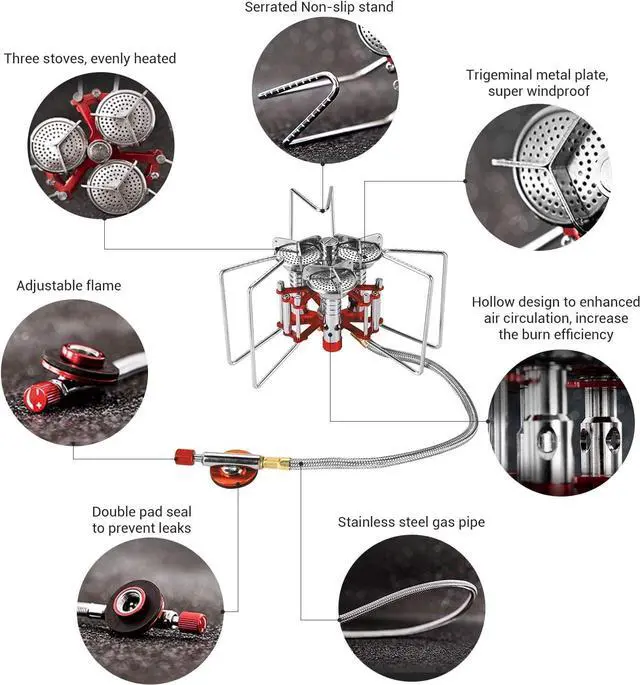 Serrated Non-slip stand

Three stoves, evenly heated

Trigeminal metal plate, super windproof

Adjustable flame

Hollow design to enhanced air circulation, increase the burn efficiency

Double pad seal to prevent leaks

Stainless steel gas pipe