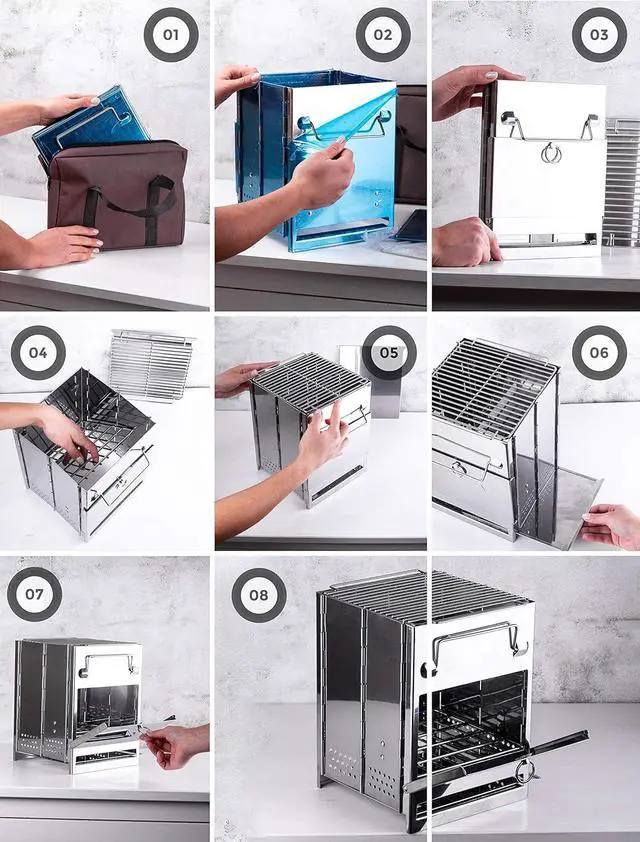 01

02

03

04

05

06

07

08