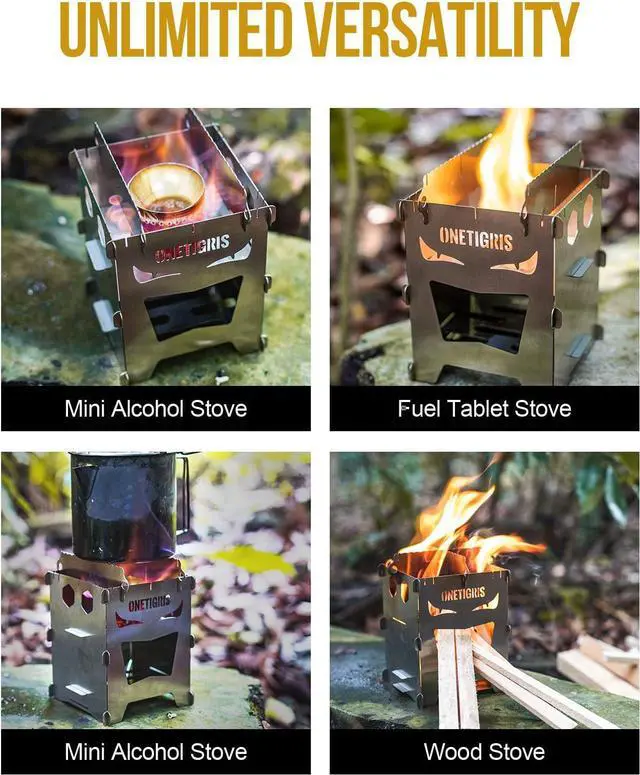 UNLIMITED VERSATILITY

ONETIGRIS

Mini Alcohol Stove

ONETIGRIS

Fuel Tablet Stove

ONETIGRIS

Mini Alcohol Stove

ONETIGRIS

Wood Stove