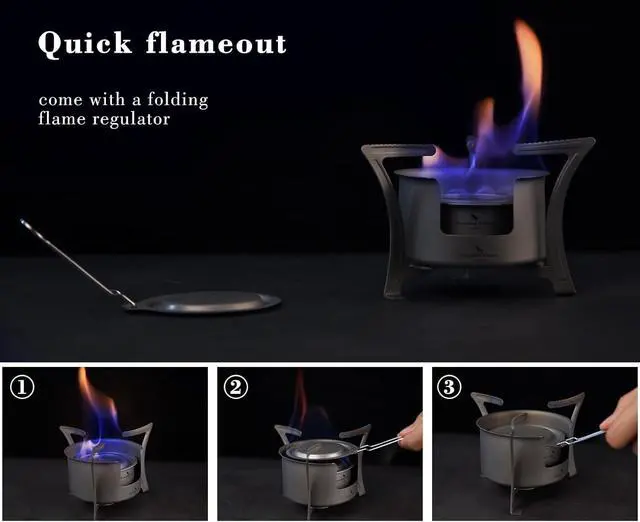 Quick flameout

come with a folding flame regulator

①

②

③