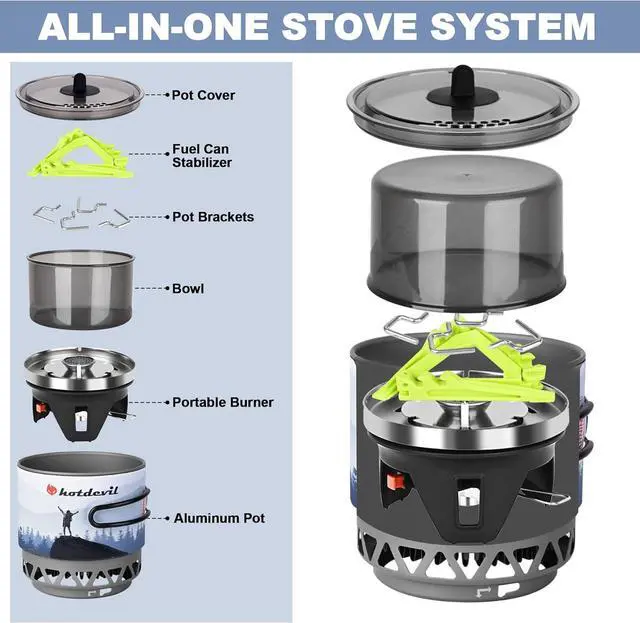 ALL-IN-ONE STOVE SYSTEM

Pot Cover

Fuel Can Stabilizer

Pot Brackets

Bowl

Portable Burner

hotdevil

Aluminum Pot