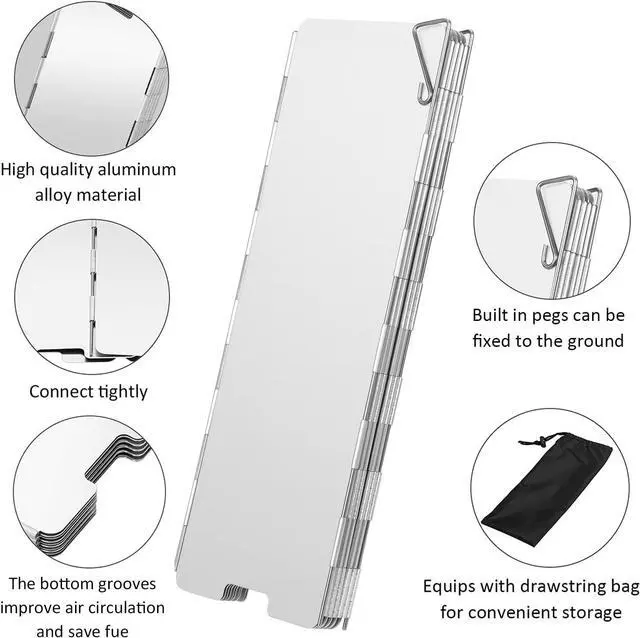 High quality aluminum alloy material

Connect tightly

The bottom grooves improve air circulation and save fue

Built in pegs can be fixed to the ground

Equips with drawstring bag for convenient storage