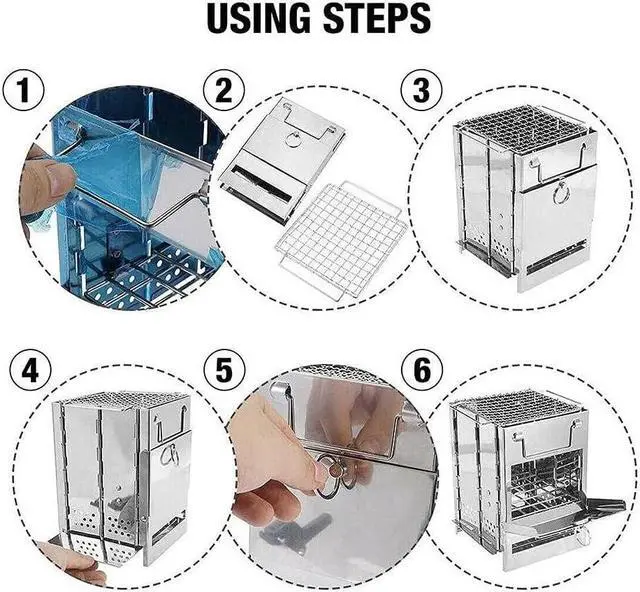 USING STEPS

1

2

3

4

5

6