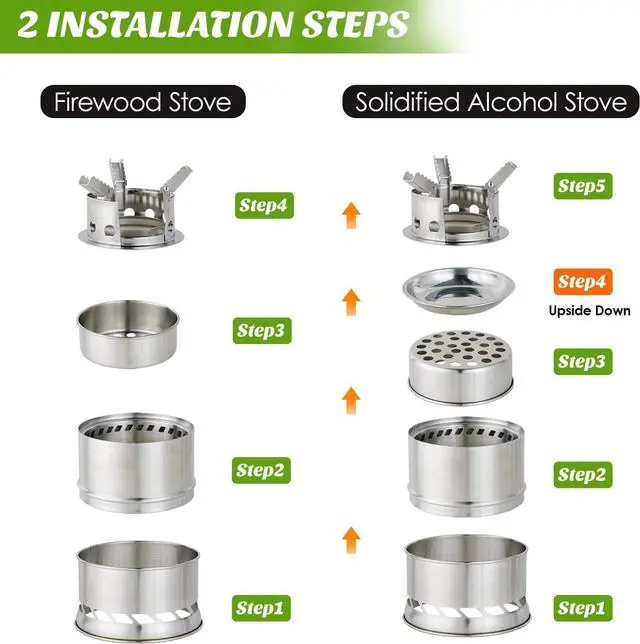 2 INSTALLATION STEPS

Firewood Stove

Step4

Step3

Step2

Step1

Solidified Alcohol Stove

Step5

Step4

Upside Down

Step3

Step2

Step1