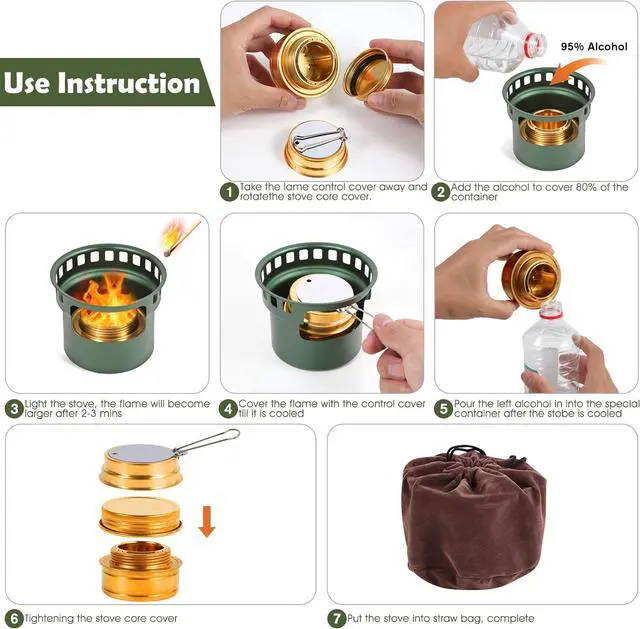 Use Instruction

95% Alcohol

1 Take the lame control cover away and rotatethe stove core cover.

2 Add the alcohol to cover 80% of the container

3 Light the stove, the flame will become larger after 2-3 mins

4 Cover the flame with the control cover till it is cooled

5 Pour the left alcohol in into the special container after the stobe is cooled

6 Tightening the stove core cover

7 Put the stove into straw bag, complete