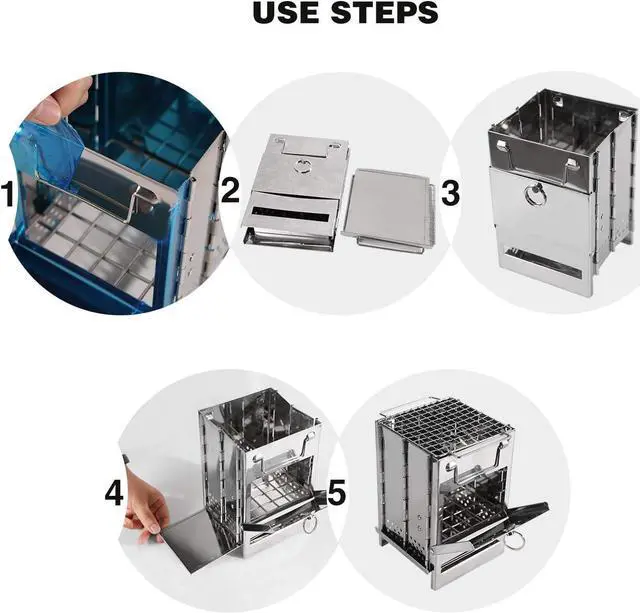 USE STEPS

1

2

3

4

5