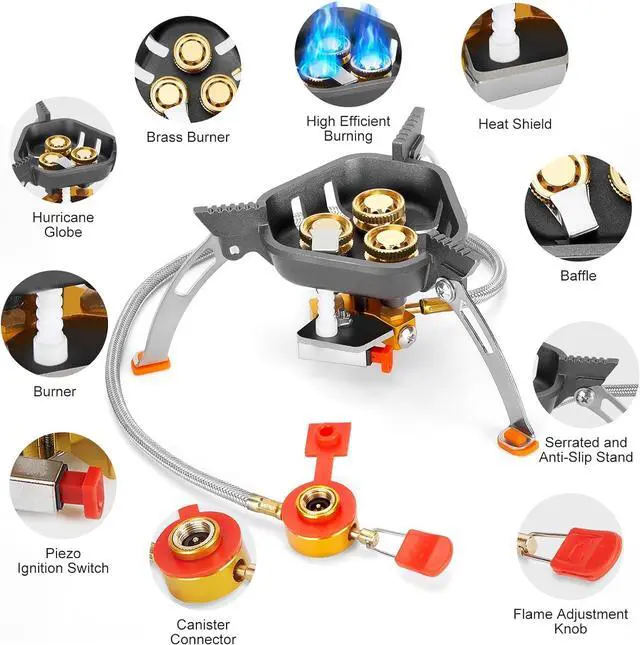 Brass Burner

High Efficient Burning

Heat Shield

Hurricane Globe

Baffle

Burner

Serrated and Anti-Slip Stand

Piezo Ignition Switch

Canister Connector

Flame Adjustment Knob