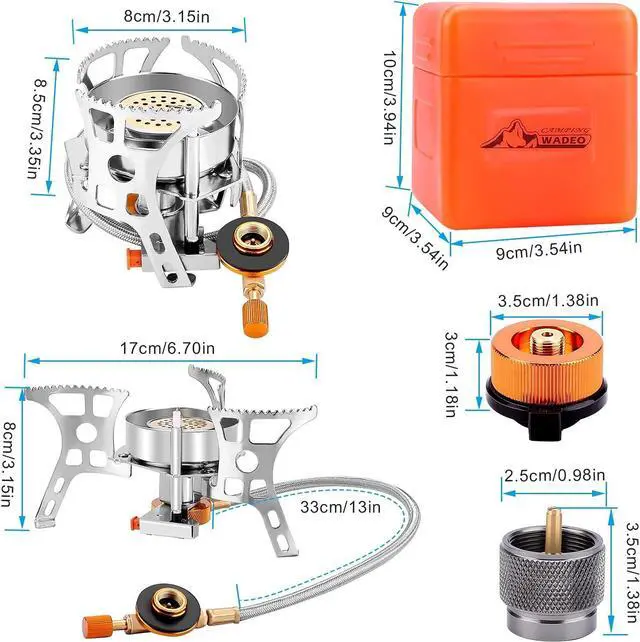 8cm/3.15in

8.5cm/3.35in

10cm/3.94in

CAMPING
WADEO

9cm/3.54in

9cm/3.54in

3.5cm/1.38in

3cm/1.18in

17cm/6.70in

8cm/3.15in

33cm/13in

2.5cm/0.98in

3.5cm/1.38in