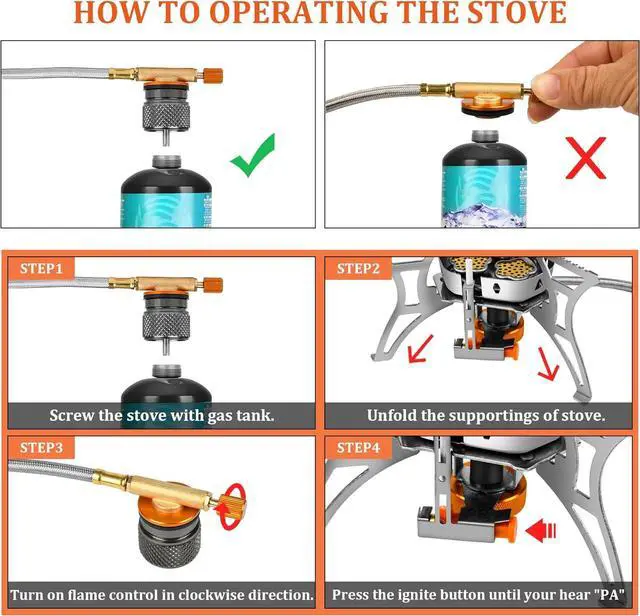 HOW TO OPERATING THE STOVE

STEP1

Screw the stove with gas tank.

STEP2

Unfold the supportings of stove.

STEP3

Turn on flame control in clockwise direction.

STEP4

Press the ignite button until your hear "PA"