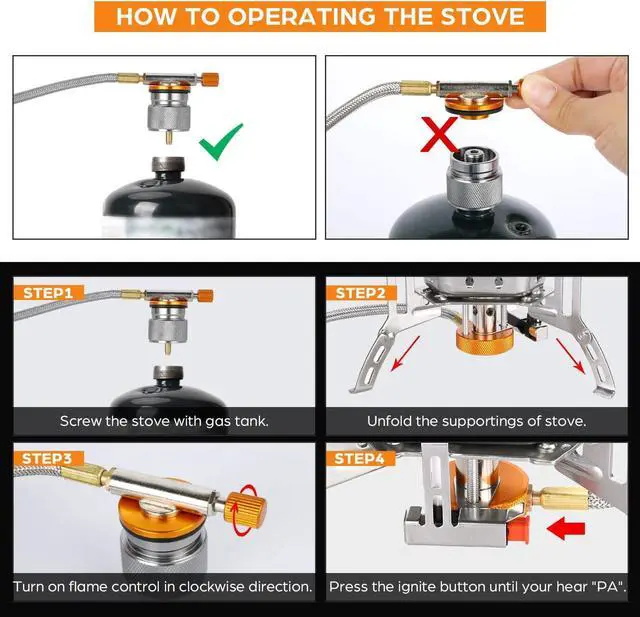 HOW TO OPERATING THE STOVE

STEP1

Screw the stove with gas tank.

STEP2

Unfold the supportings of stove.

STEP3

Turn on flame control in clockwise direction.

STEP4

Press the ignite button until your hear "PA".