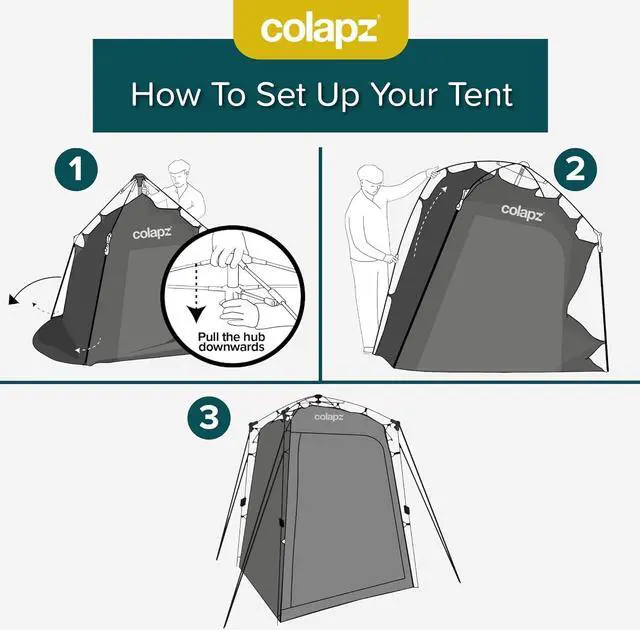 colapz

How To Set Up Your Tent

1

colapz

Pull the hub downwards

2

colapz

3

colapz