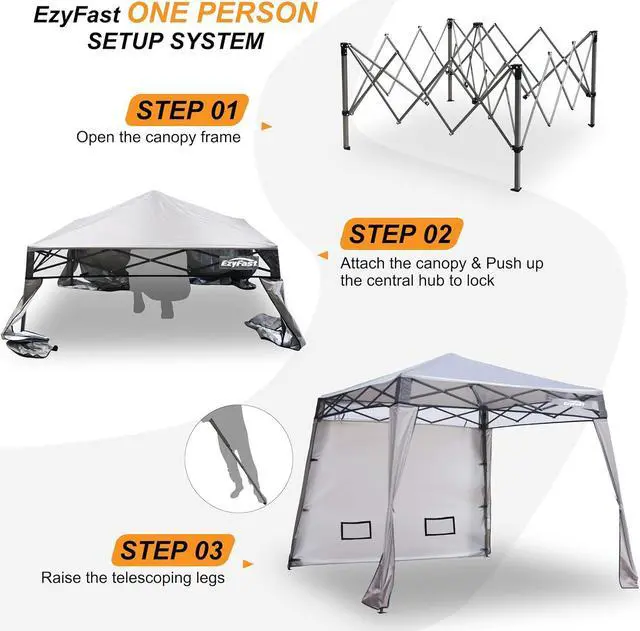 EzyFast ONE PERSON SETUP SYSTEM

STEP 01
Open the canopy frame

EzyFast

STEP 02
Attach the canopy & Push up the central hub to lock

EzyFast

STEP 03
Raise the telescoping legs