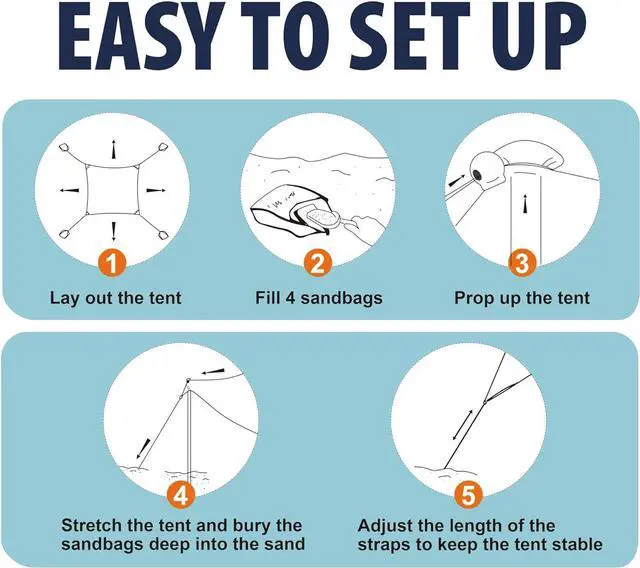 EASY TO SET UP

1
Lay out the tent

2
Fill 4 sandbags

3
Prop up the tent

4
Stretch the tent and bury the sandbags deep into the sand

5
Adjust the length of the straps to keep the tent stable