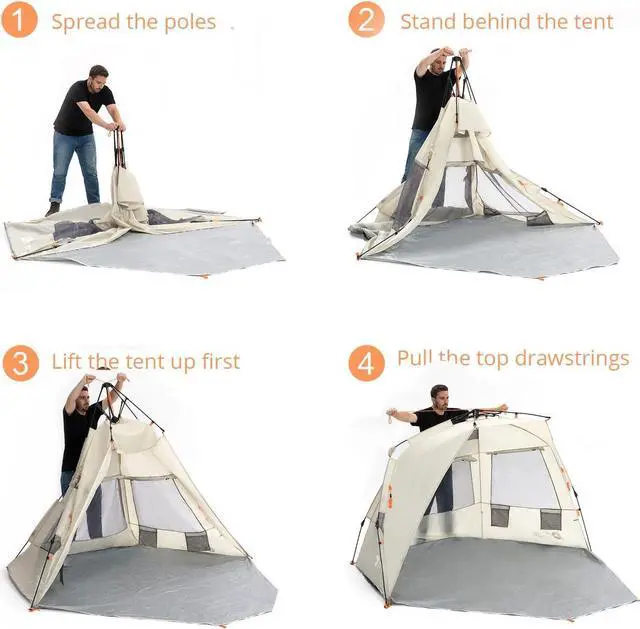 1 Spread the poles

2 Stand behind the tent

3 Lift the tent up first

4 Pull the top drawstrings