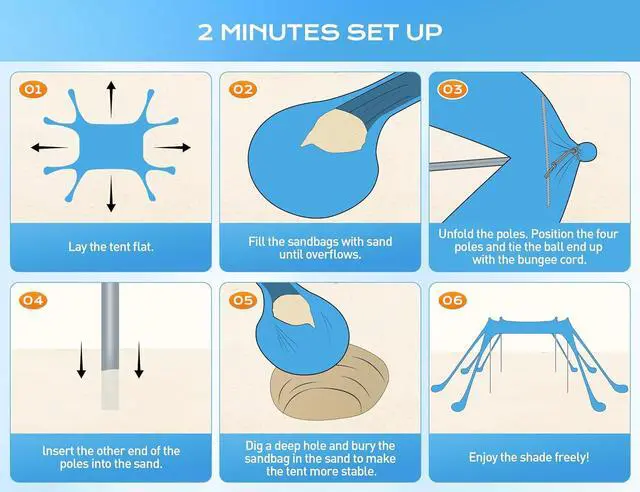 2 MINUTES SET UP

01

Lay the tent flat.

02

Fill the sandbags with sand until overflows.

03

Unfold the poles. Position the four poles and tie the ball end up with the bungee cord.

04

Insert the other end of the poles into the sand.

05

Dig a deep hole and bury the sandbag in the sand to make the tent more stable.

06

Enjoy the shade freely!