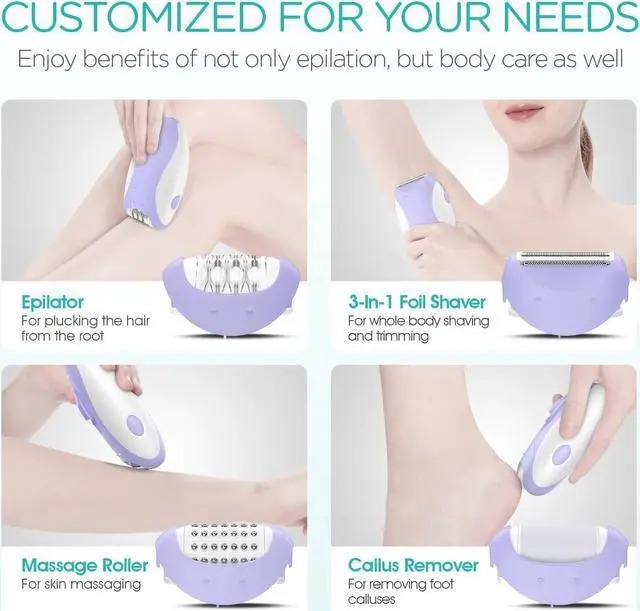 CUSTOMIZED FOR YOUR NEEDS

Enjoy benefits of not only epilation, but body care as well

Epilator
For plucking the hair from the root

3-In-1 Foil Shaver
For whole body shaving and trimming

Massage Roller
For skin massaging

Callus Remover
For removing foot calluses