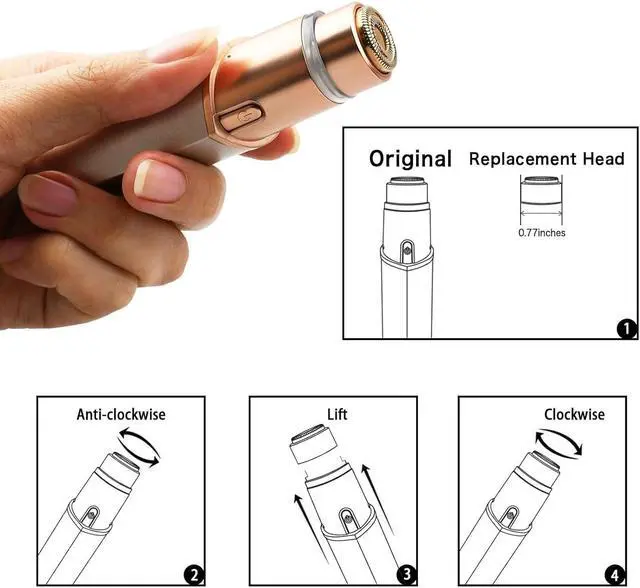 Original Replacement Head

0.77inches

1

Anti-clockwise

2

Lift

3

Clockwise

4