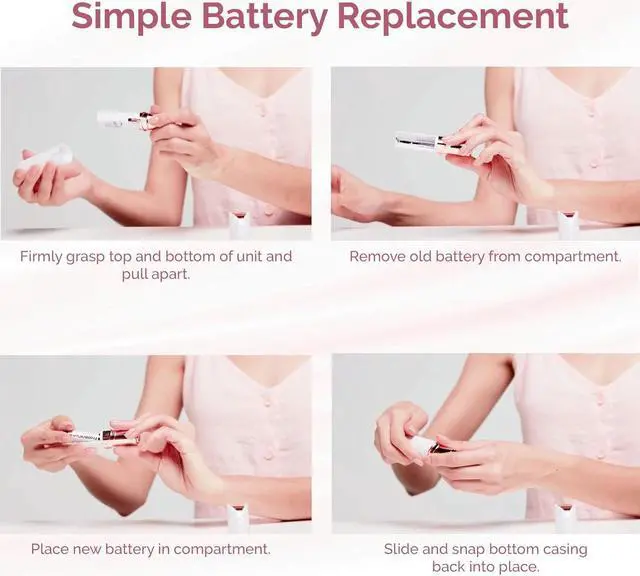 Simple Battery Replacement

Firmly grasp top and bottom of unit and pull apart.

Remove old battery from compartment.

Place new battery in compartment.

Slide and snap bottom casing back into place.