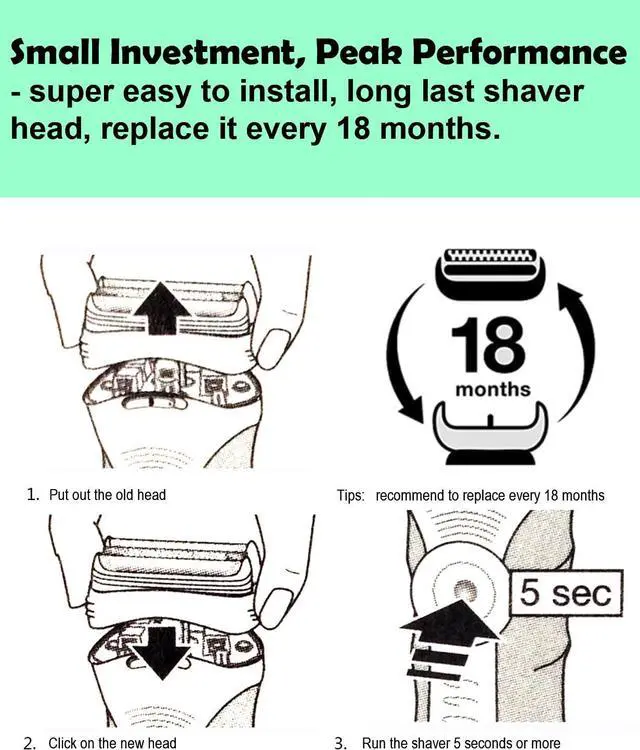 Small Investment, Peak Performance
- super easy to install, long last shaver head, replace it every 18 months.

18
months

1. Put out the old head

Tips: recommend to replace every 18 months

5 sec

2. Click on the new head

3. Run the shaver 5 seconds or more