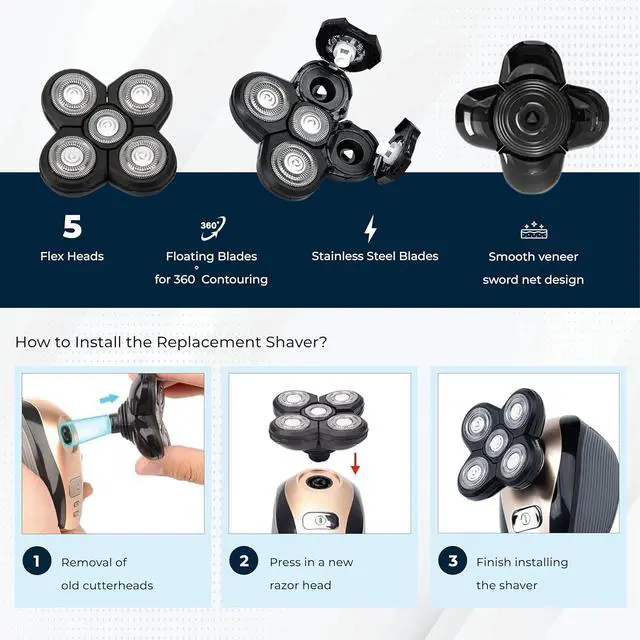 5
Flex Heads

360°
Floating Blades
for 360° Contouring

Stainless Steel Blades

Smooth veneer
sword net design

How to Install the Replacement Shaver?

1 Removal of old cutterheads

2 Press in a new razor head

3 Finish installing the shaver