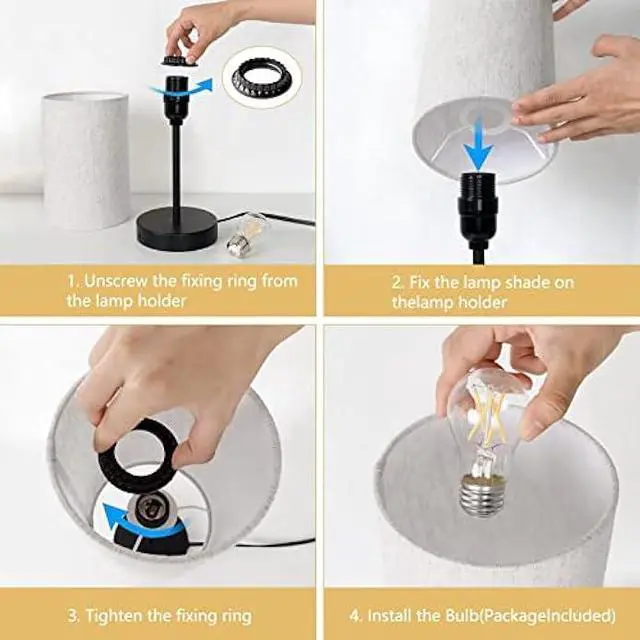 1. Unscrew the fixing ring from the lamp holder

2. Fix the lamp shade on thelamp holder

3. Tighten the fixing ring

4. Install the Bulb(PackageIncluded)