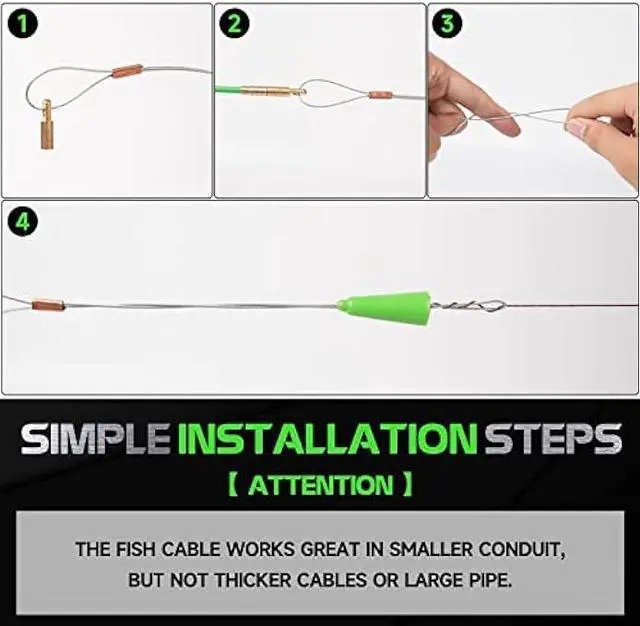 1

2

3

4

SIMPLE INSTALLATION STEPS

【 ATTENTION 】

THE FISH CABLE WORKS GREAT IN SMALLER CONDUIT, BUT NOT THICKER CABLES OR LARGE PIPE.