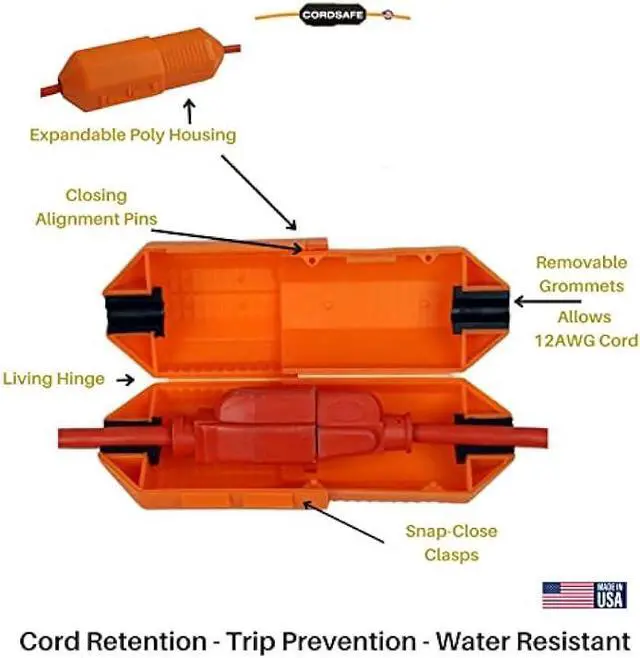 CORDSAFE

Expandable Poly Housing

Closing Alignment Pins

Removable Grommets

Allows 12AWG Cord

Living Hinge

Snap-Close Clasps

MADE IN USA

Cord Retention - Trip Prevention - Water Resistant