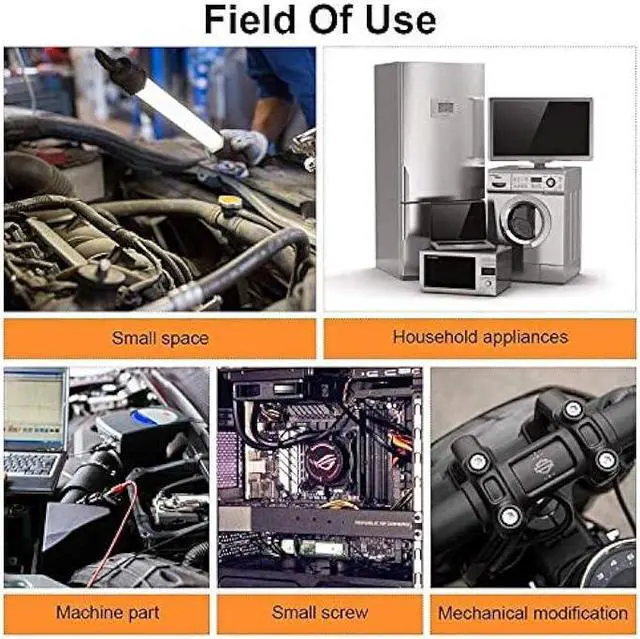 Field Of Use

Small space

Household appliances

Machine part

Small screw

Mechanical modification