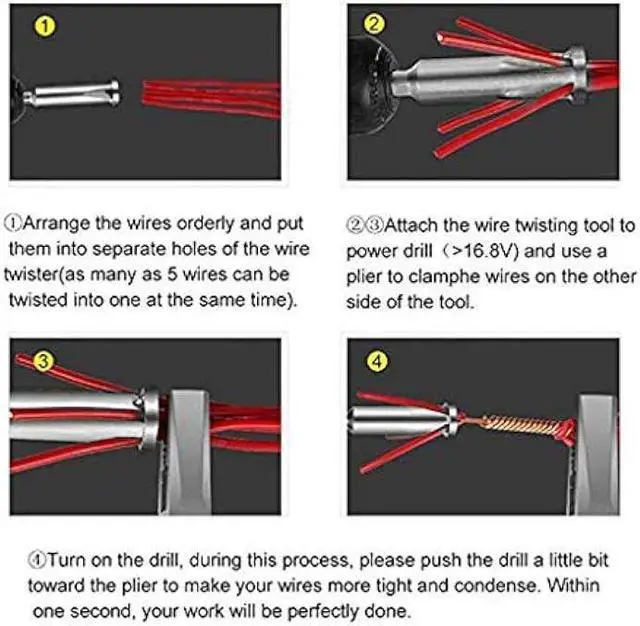 ①

②

①Arrange the wires orderly and put them into separate holes of the wire twister(as many as 5 wires can be twisted into one at the same time).

②③Attach the wire twisting tool to power drill （>16.8V) and use a plier to clamphe wires on the other side of the tool.

③

④

④Turn on the drill, during this process, please push the drill a little bit toward the plier to make your wires more tight and condense. Within one second, your work will be perfectly done.