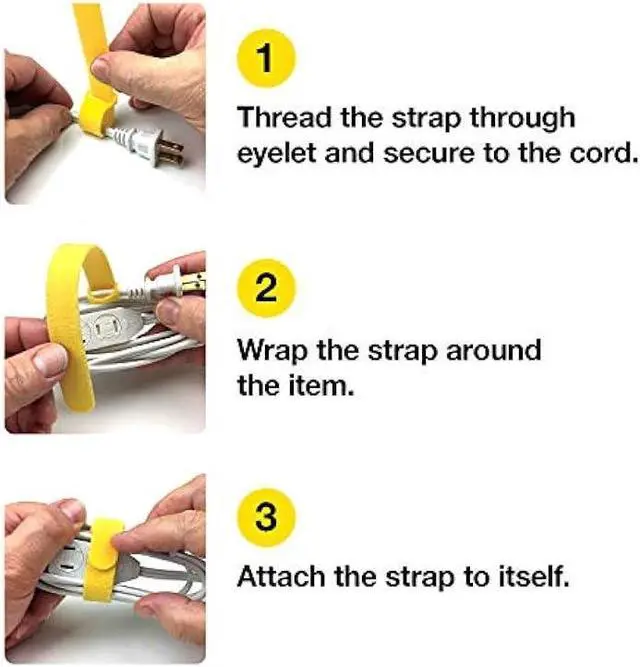 1

Thread the strap through eyelet and secure to the cord.

2

Wrap the strap around the item.

3

Attach the strap to itself.