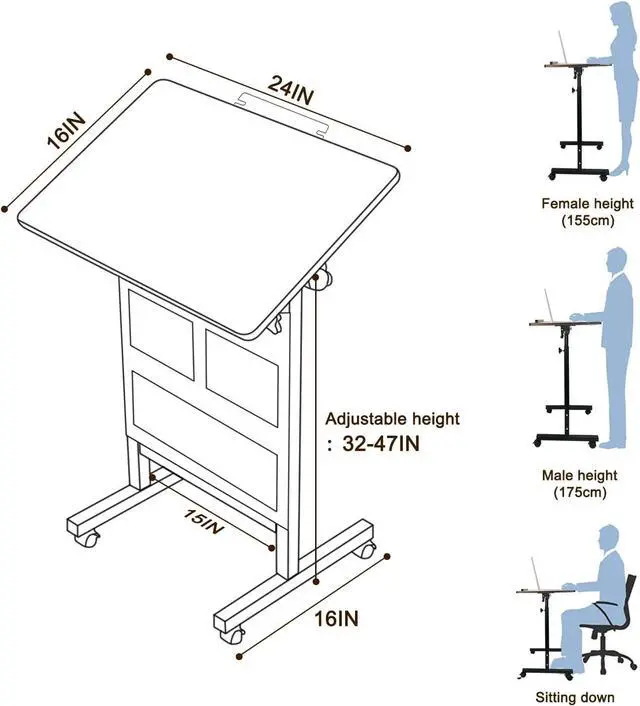 24IN

16IN

Adjustable height
: 32-47IN

15IN

16IN

Female height
(155cm)

Male height
(175cm)

Sitting down