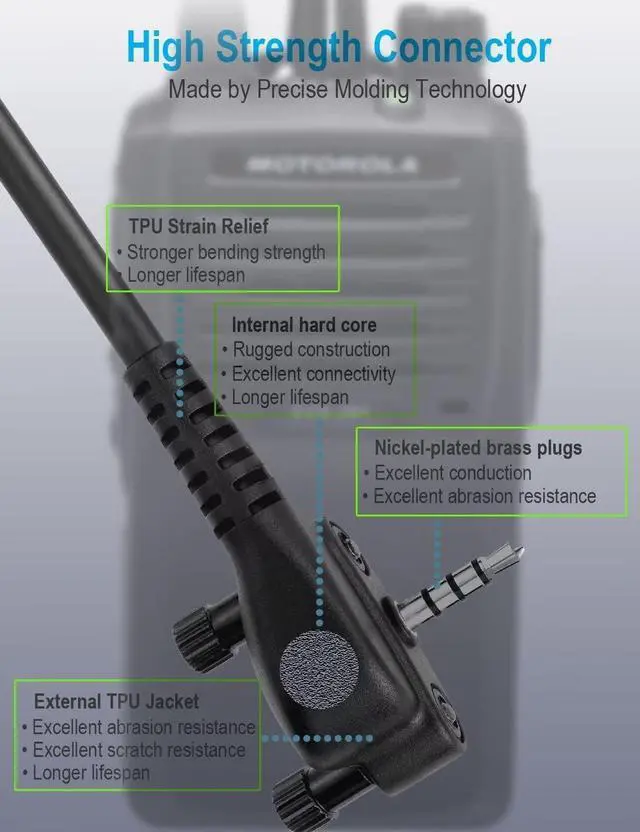 High Strength Connector
Made by Precise Molding Technology

MOTOROLA

TPU Strain Relief
• Stronger bending strength
• Longer lifespan

Internal hard core
• Rugged construction
• Excellent connectivity
• Longer lifespan

Nickel-plated brass plugs
• Excellent conduction
• Excellent abrasion resistance

External TPU Jacket
• Excellent abrasion resistance
• Excellent scratch resistance
• Longer lifespan