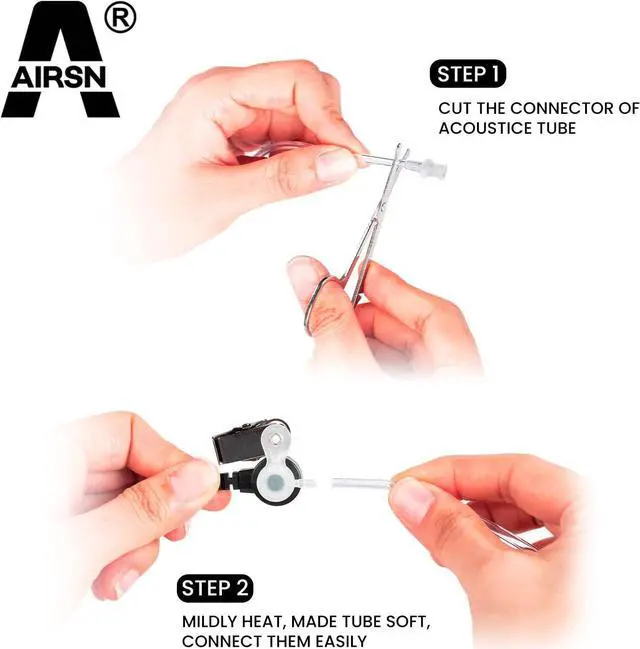 AIRSN ®

STEP 1

CUT THE CONNECTOR OF ACOUSTICE TUBE

STEP 2

MILDLY HEAT, MADE TUBE SOFT, CONNECT THEM EASILY