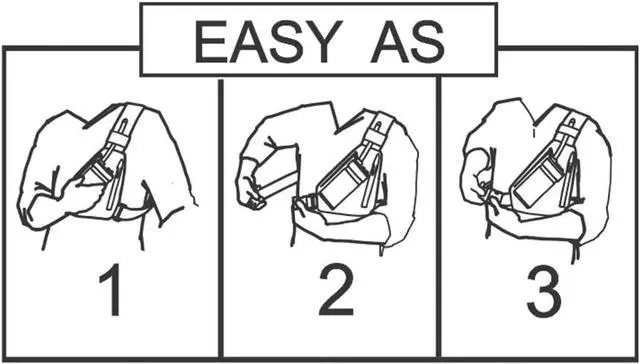 EASY AS

1

2

3