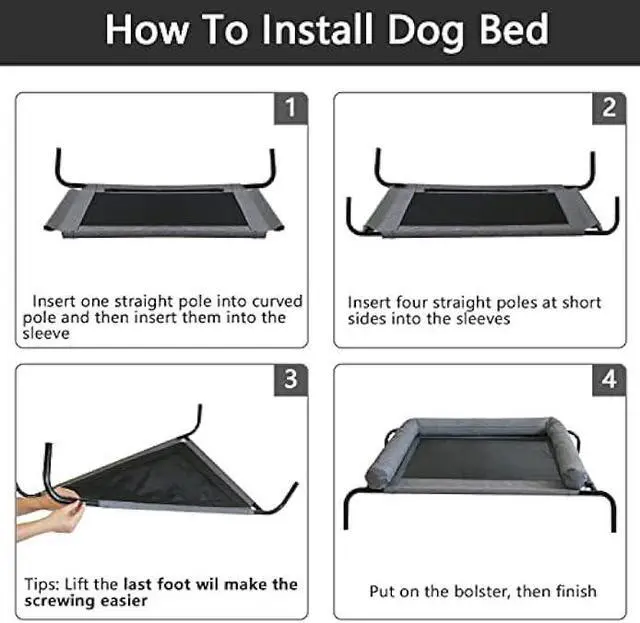 How To Install Dog Bed

1

Insert one straight pole into curved pole and then insert them into the sleeve

2

Insert four straight poles at short sides into the sleeves

3

Tips: Lift the last foot wil make the screwing easier

4

Put on the bolster, then finish