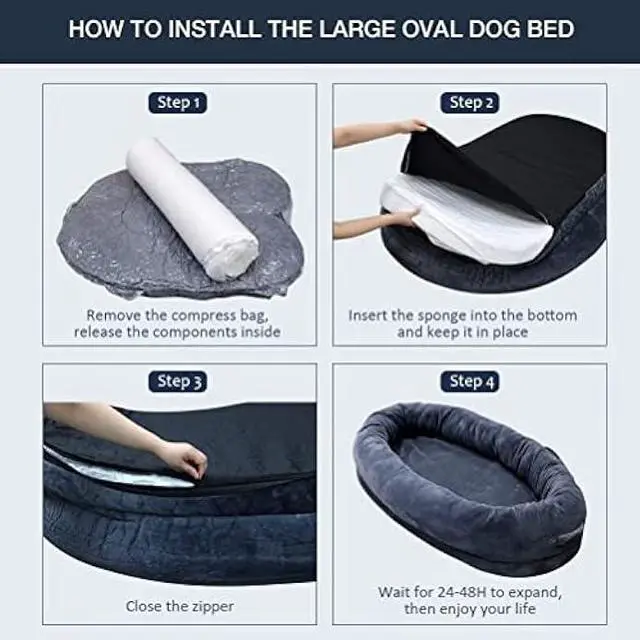 HOW TO INSTALL THE LARGE OVAL DOG BED

Step 1

Remove the compress bag, release the components inside

Step 2

Insert the sponge into the bottom and keep it in place

Step 3

Close the zipper

Step 4

Wait for 24-48H to expand, then enjoy your life