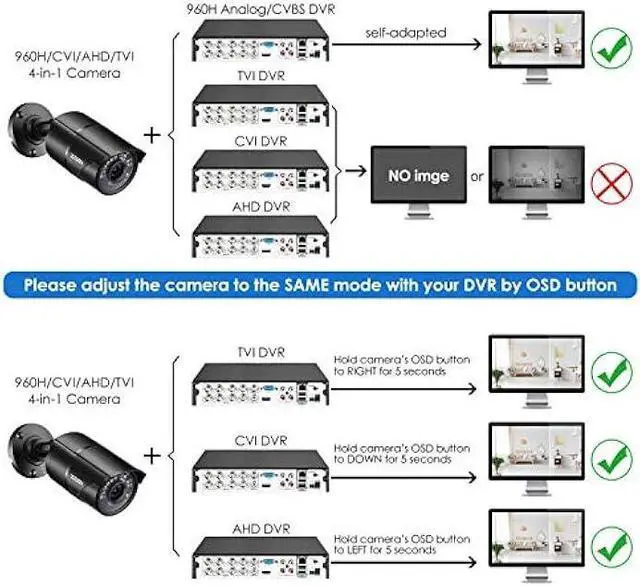 960H/CVI/AHD/TVI
4-in-1 Camera

+

960H Analog/CVBS DVR

self-adapted

TVI DVR

CVI DVR

AHD DVR

NO imge

or

Please adjust the camera to the SAME mode with your DVR by OSD button

960H/CVI/AHD/TVI
4-in-1 Camera

+

TVI DVR

Hold camera's OSD button to RIGHT for 5 seconds

CVI DVR

Hold camera's OSD button to DOWN for 5 seconds

AHD DVR

Hold camera's OSD button to LEFT for 5 seconds