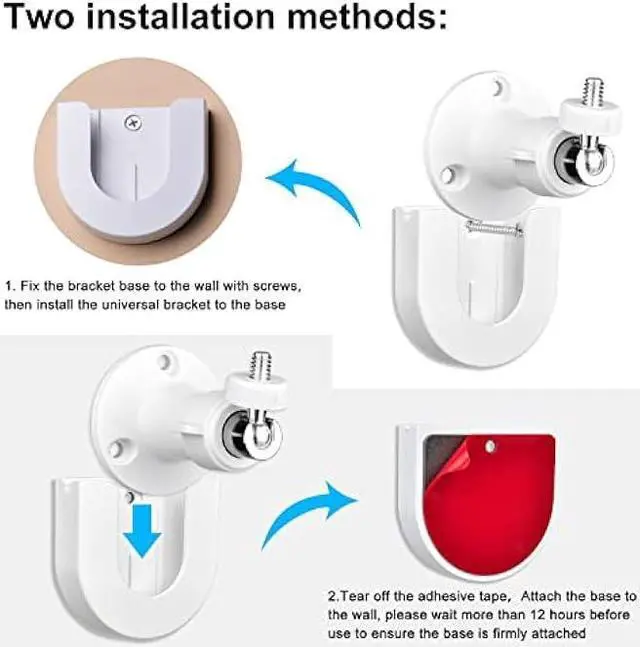 Two installation methods:

1. Fix the bracket base to the wall with screws, then install the universal bracket to the base

2.Tear off the adhesive tape, Attach the base to the wall, please wait more than 12 hours before use to ensure the base is firmly attached