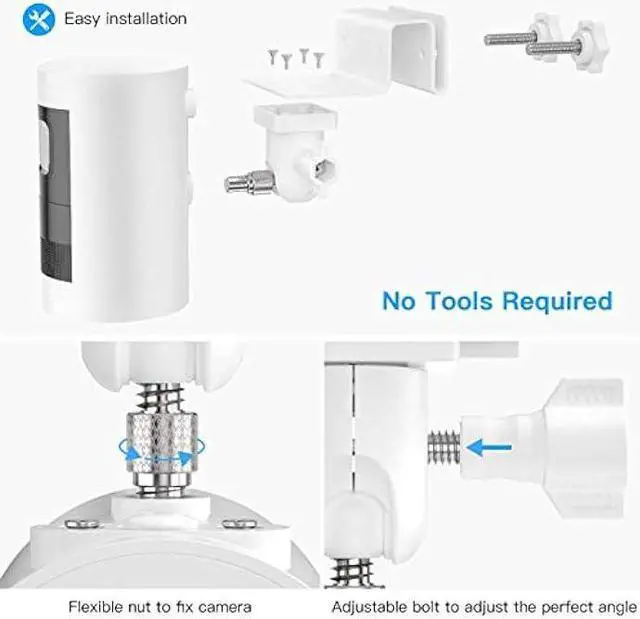 Easy installation

No Tools Required

Flexible nut to fix camera

Adjustable bolt to adjust the perfect angle