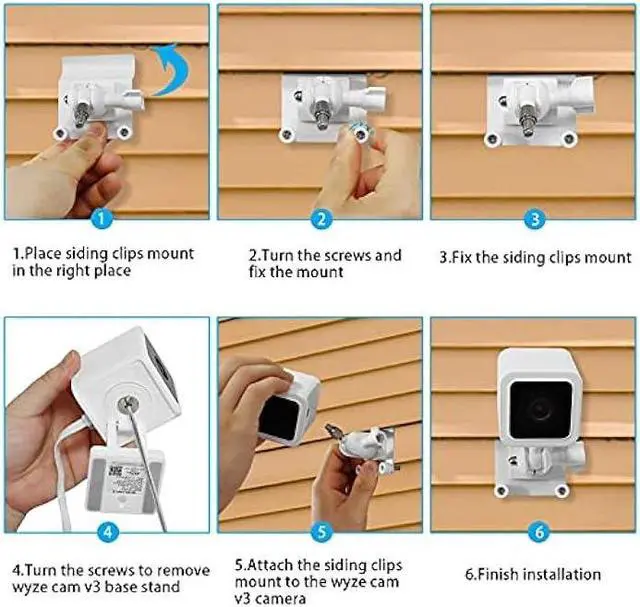 1

1.Place siding clips mount in the right place

2

2.Turn the screws and fix the mount

3

3.Fix the siding clips mount

4

4.Turn the screws to remove wyze cam v3 base stand

5

5.Attach the siding clips mount to the wyze cam v3 camera

6

6.Finish installation