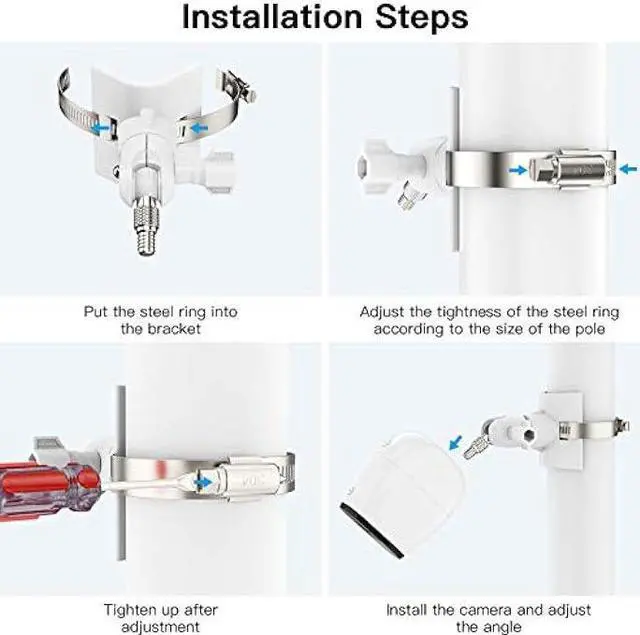 Installation Steps

Put the steel ring into the bracket

Adjust the tightness of the steel ring according to the size of the pole

Tighten up after adjustment

Install the camera and adjust the angle