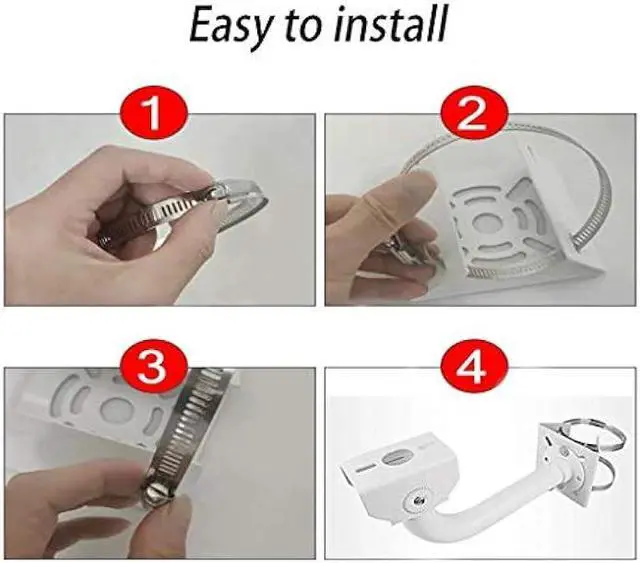 Easy to install

1

2

3

4