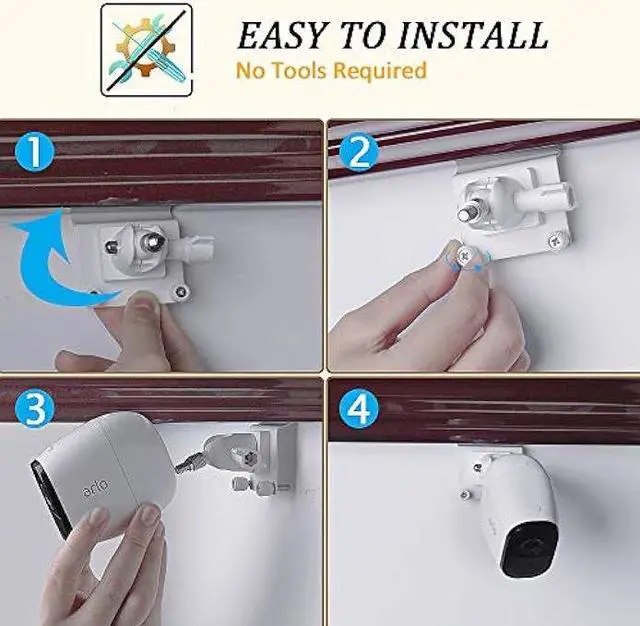 EASY TO INSTALL
No Tools Required

1

2

3

arlo

4