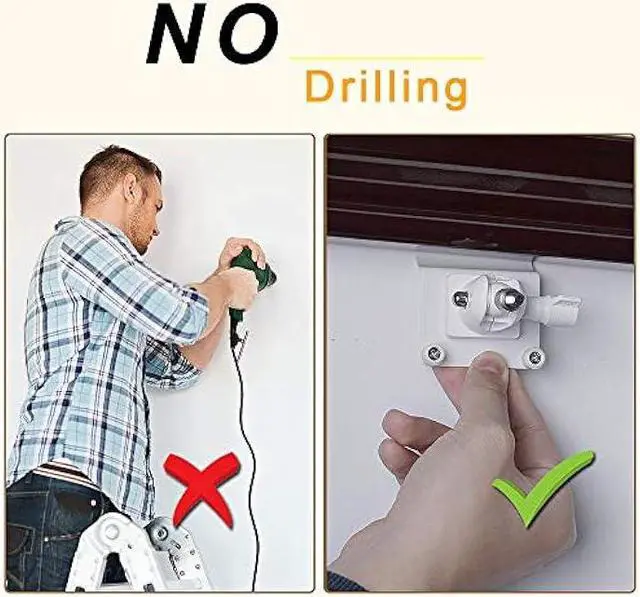 NO
Drilling