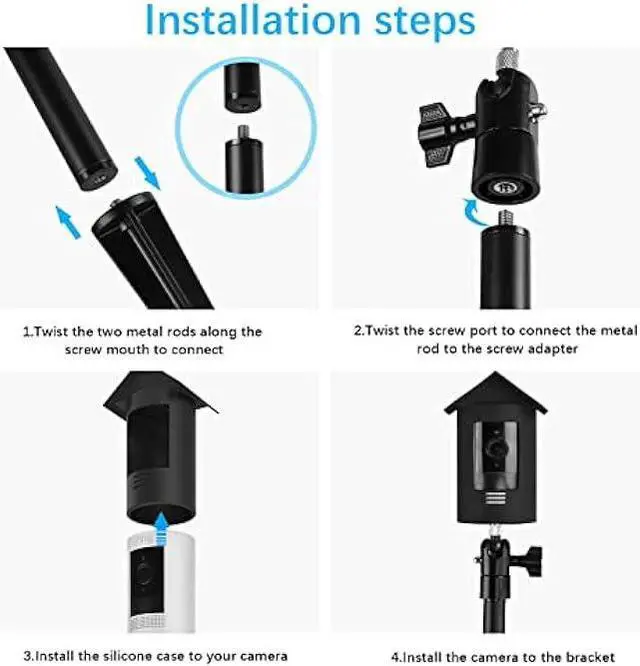 Installation steps

1.Twist the two metal rods along the screw mouth to connect

2.Twist the screw port to connect the metal rod to the screw adapter

3.Install the silicone case to your camera

4.Install the camera to the bracket