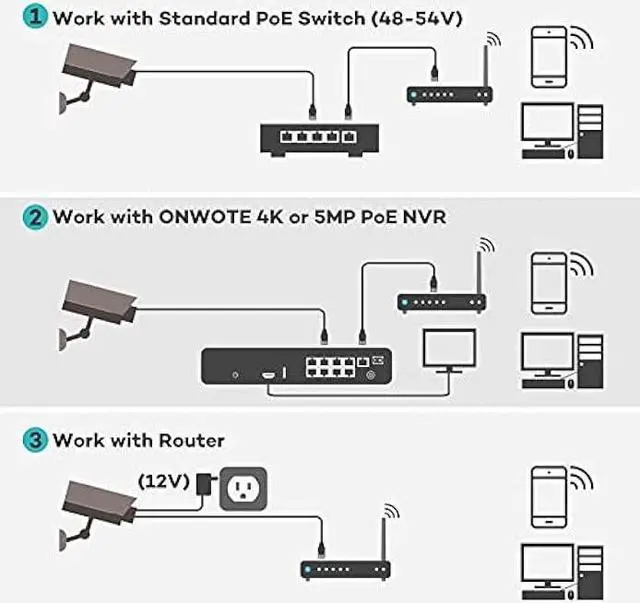 1 Work with Standard PoE Switch (48-54V)

2 Work with ONWOTE 4K or 5MP PoE NVR

3 Work with Router

(12V)