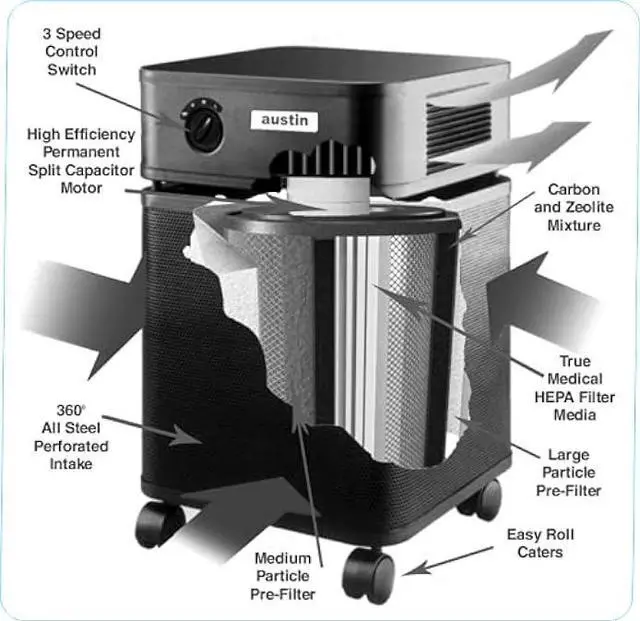 3 Speed Control Switch

austin

High Efficiency Permanent Split Capacitor Motor

Carbon and Zeolite Mixture

True Medical HEPA Filter Media

360° All Steel Perforated Intake

Large Particle Pre-Filter

Easy Roll Caters

Medium Particle Pre-Filter