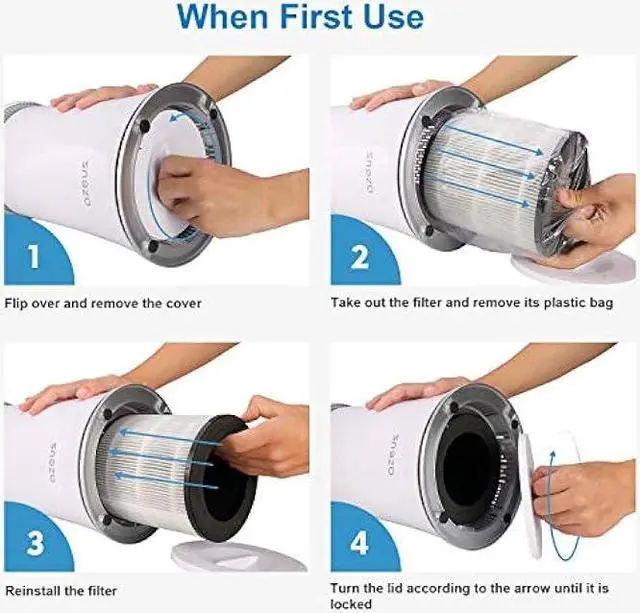 When First Use

ozeus

1

Flip over and remove the cover

ozeus

2

Take out the filter and remove its plastic bag

ozeus

3

Reinstall the filter

ozeus

4

Turn the lid according to the arrow until it is locked