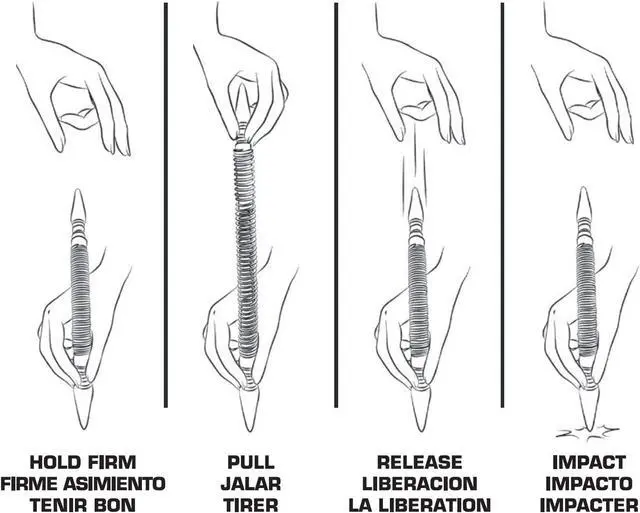 HOLD FIRM
FIRME ASIMIENTO
TENIR BON

PULL
JALAR
TIRER

RELEASE
LIBERACION
LA LIBERATION

IMPACT
IMPACTO
IMPACTER