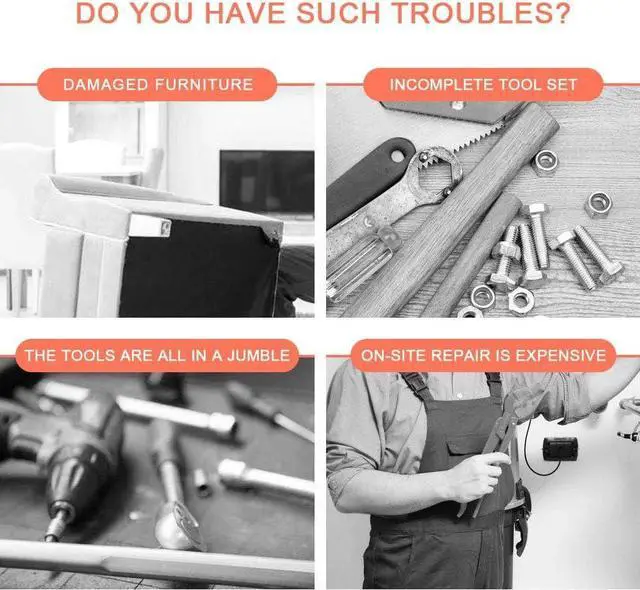 DO YOU HAVE SUCH TROUBLES?

DAMAGED FURNITURE

INCOMPLETE TOOL SET

THE TOOLS ARE ALL IN A JUMBLE

ON-SITE REPAIR IS EXPENSIVE